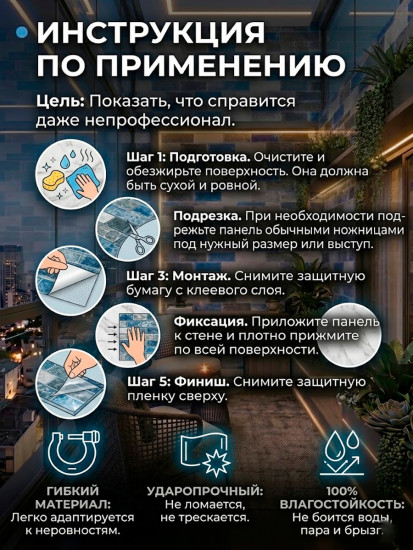 ИНСТРУКЦИЯ ПО ПРИМЕНЕНИЮ

Цель: Показать, что справится даже непрофессионал.

Шаг 1: Подготовка. Очистите и обезжирьте поверхность. Она должна быть сухой и ровной.

Подрезка. При необходимости подрежьте панель обычными ножницами под нужный размер или выступ.

Шаг 3: Монтаж. Снимите защитную бумагу с клеевого слоя.

Фиксация. Приложите панель к стене и плотно прижмите по всей поверхности.

Шаг 5: Финиш. Снимите защитную пленку сверху.

ГИБКИЙ МАТЕРИАЛ: Легко адаптируется к неровностям.

УДАРОПРОЧНЫЙ: Не ломается, не трескается.

100% ВЛАГОСТОЙКОСТЬ: Не боится воды, пара и брызг.