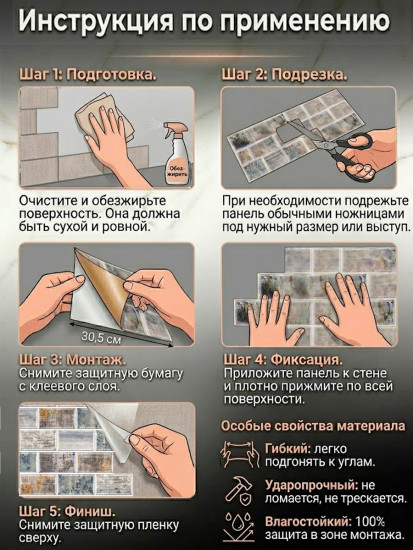 Инструкция по применению

Шаг 1: Подготовка.

Обез-жирить

Очистите и обезжирьте поверхность. Она должна быть сухой и ровной.

Шаг 2: Подрезка.

При необходимости подрежьте панель обычными ножницами под нужный размер или выступ.

30,5 см

Шаг 3: Монтаж.
Снимите защитную бумагу с клеевого слоя.

Шаг 4: Фиксация.
Приложите панель к стене и плотно прижмите по всей поверхности.

Шаг 5: Финиш.
Снимите защитную пленку сверху.

Особые свойства материала

Гибкий: легко подгонять к углам.

Ударопрочный: не ломается, не трескается.

Влагостойкий: 100% защита в зоне монтажа.