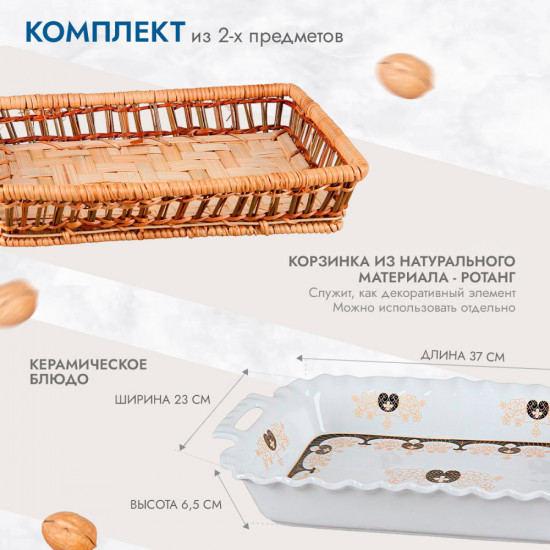 КОМПЛЕКТ из 2-х предметов

КОРЗИНКА ИЗ НАТУРАЛЬНОГО МАТЕРИАЛА - РОТАНГ
Служит, как декоративный элемент
Можно использовать отдельно

КЕРАМИЧЕСКОЕ БЛЮДО

ДЛИНА 37 СМ

ШИРИНА 23 СМ

ВЫСОТА 6,5 СМ