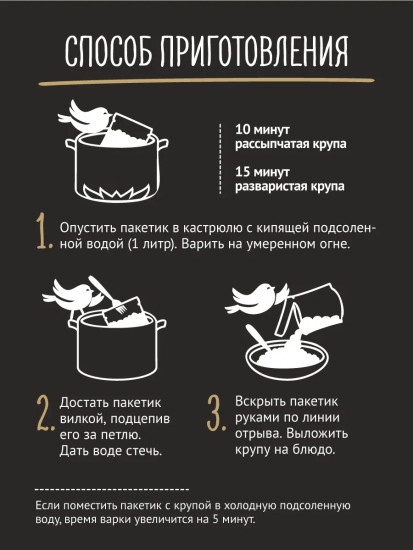 СПОСОБ ПРИГОТОВЛЕНИЯ

10 минут
рассыпчатая крупа

15 минут
разваристая крупа

1. Опустить пакетик в кастрюлю с кипящей подсоленной водой (1 литр). Варить на умеренном огне.

2. Достать пакетик вилкой, подцепив его за петлю. Дать воде стечь.

3. Вскрыть пакетик руками по линии отрыва. Выложить крупу на блюдо.

Если поместить пакетик с крупой в холодную подсоленную воду, время варки увеличится на 5 минут.