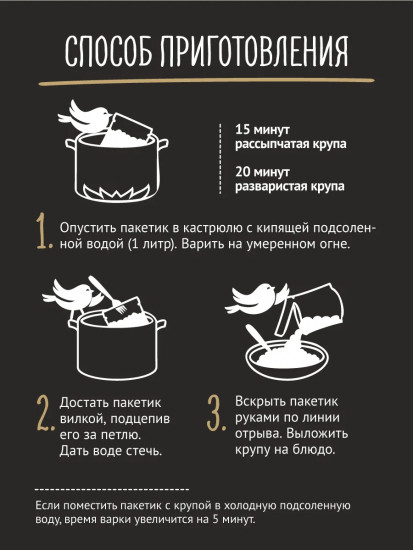 СПОСОБ ПРИГОТОВЛЕНИЯ

15 минут
рассыпчатая крупа

20 минут
разваристая крупа

1. Опустить пакетик в кастрюлю с кипящей подсоленной водой (1 литр). Варить на умеренном огне.

2. Достать пакетик вилкой, подцепив его за петлю. Дать воде стечь.

3. Вскрыть пакетик руками по линии отрыва. Выложить крупу на блюдо.

Если поместить пакетик с крупой в холодную подсоленную воду, время варки увеличится на 5 минут.