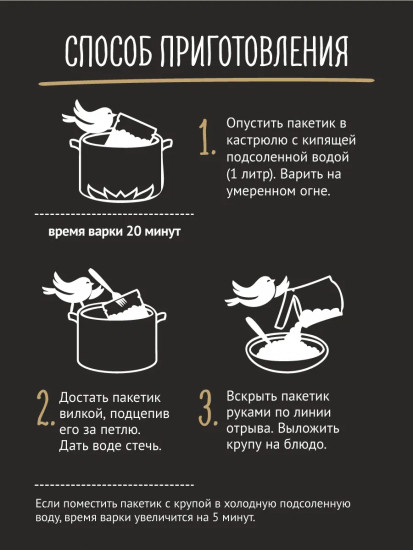 СПОСОБ ПРИГОТОВЛЕНИЯ

1. Опустить пакетик в кастрюлю с кипящей подсоленной водой (1 литр). Варить на умеренном огне.

время варки 20 минут

2. Достать пакетик вилкой, подцепив его за петлю. Дать воде стечь.

3. Вскрыть пакетик руками по линии отрыва. Выложить крупу на блюдо.

Если поместить пакетик с крупой в холодную подсоленную воду, время варки увеличится на 5 минут.