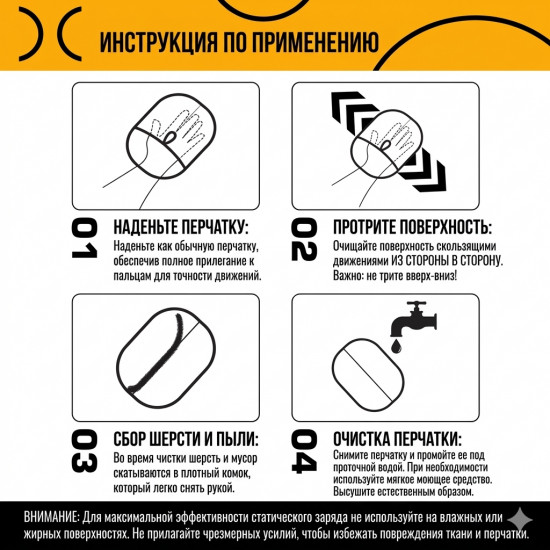 ИНСТРУКЦИЯ ПО ПРИМЕНЕНИЮ

01

НАДЕНЬТЕ ПЕРЧАТКУ:
Наденьте как обычную перчатку, обеспечив полное прилегание к пальцам для точности движений.

02

ПРОТРИТЕ ПОВЕРХНОСТЬ:
Очищайте поверхность скользящими движениями ИЗ СТОРОНЫ В СТОРОНУ. Важно: не трите вверх-вниз!

03

СБОР ШЕРСТИ И ПЫЛИ:
Во время чистки шерсть и мусор скатываются в плотный комок, который легко снять рукой.

04

ОЧИСТКА ПЕРЧАТКИ:
Снимите перчатку и промойте ее под проточной водой. При необходимости используйте мягкое моющее средство. Высушите естественным образом.

ВНИМАНИЕ: Для максимальной эффективности статического заряда не используйте на влажных или жирных поверхностях. Не прилагайте чрезмерных усилий, чтобы избежать повреждения ткани и перчатки.