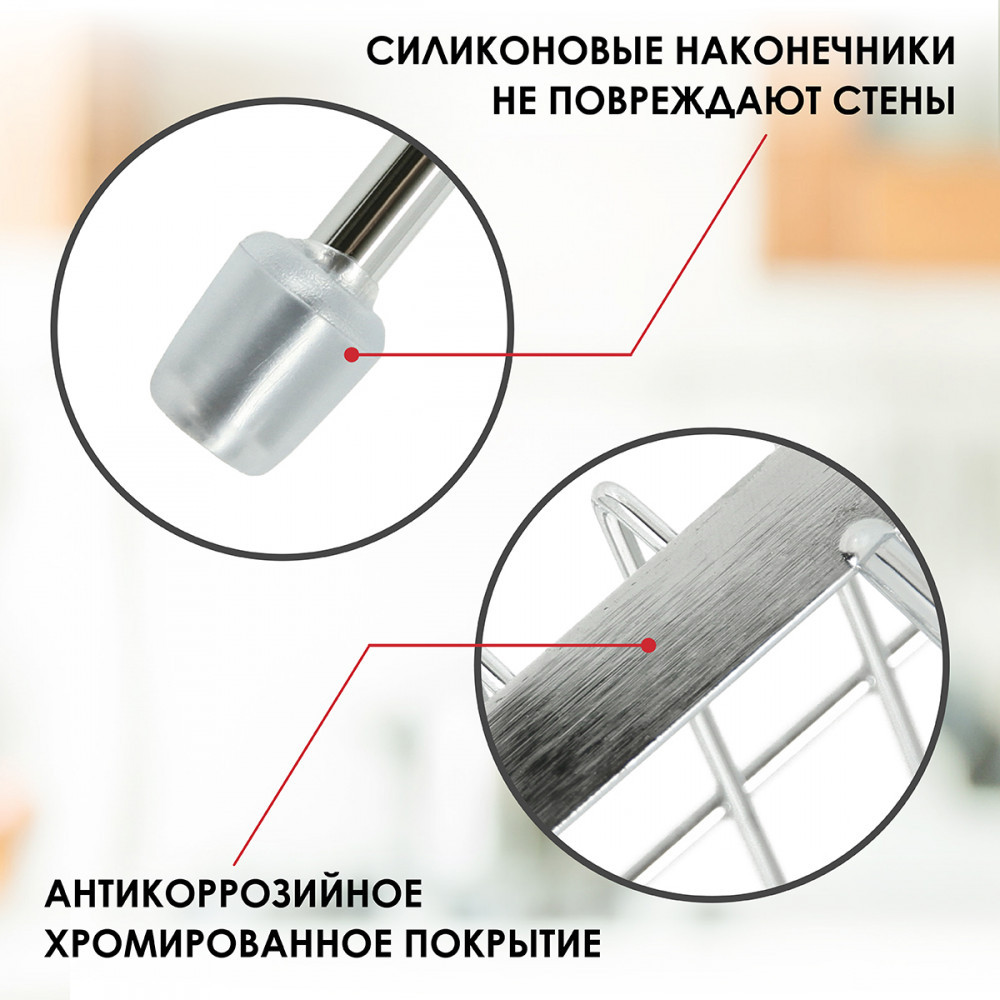 СИЛИКОНОВЫЕ НАКОНЕЧНИКИ НЕ ПОВРЕЖДАЮТ СТЕНЫ

АНТИКОРРОЗИЙНОЕ ХРОМИРОВАННОЕ ПОКРЫТИЕ