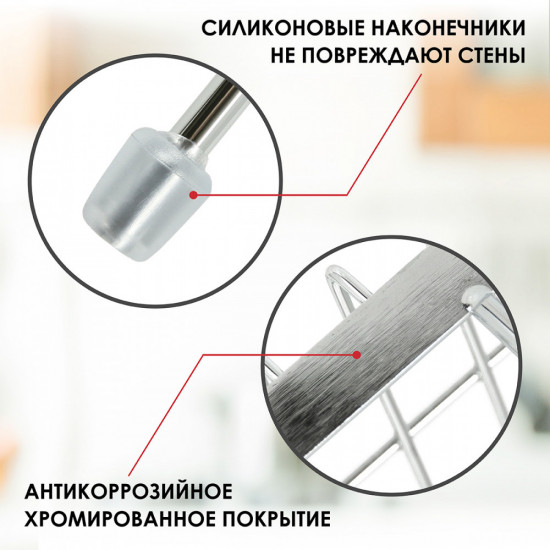 СИЛИКОНОВЫЕ НАКОНЕЧНИКИ НЕ ПОВРЕЖДАЮТ СТЕНЫ

АНТИКОРРОЗИЙНОЕ ХРОМИРОВАННОЕ ПОКРЫТИЕ