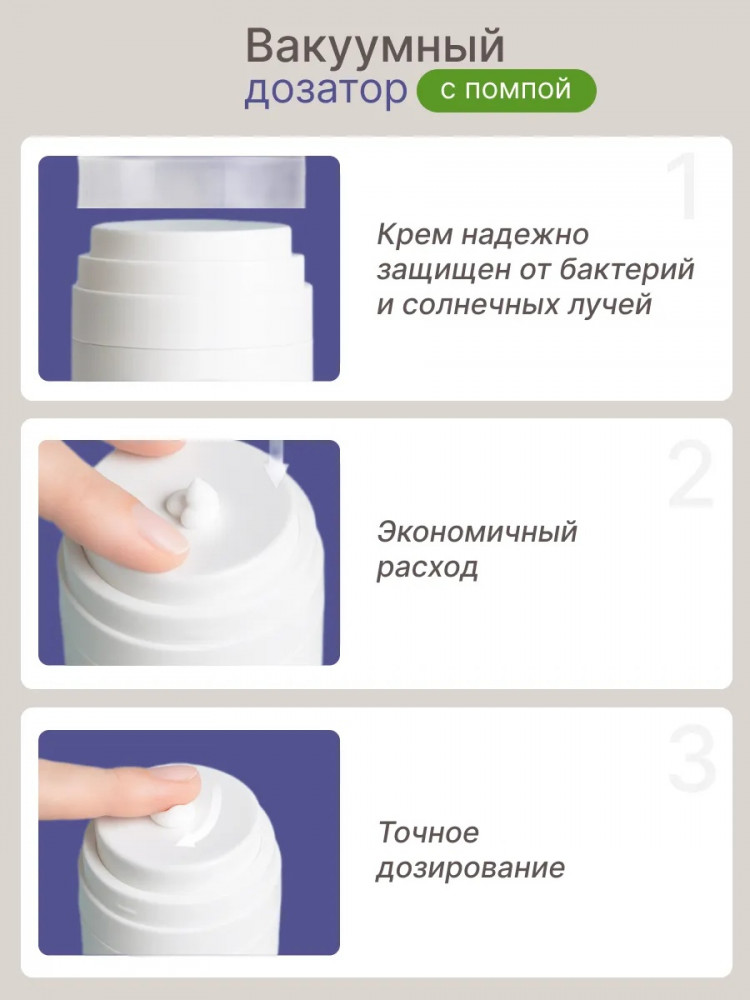 Вакуумный
дозатор с помпой

1

Крем надежно защищен от бактерий и солнечных лучей

2

Экономичный расход

3

Точное дозирование