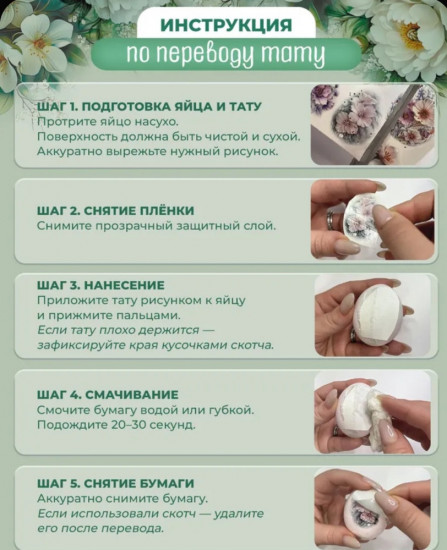 ИНСТРУКЦИЯ
по переводу тату

ШАГ 1. ПОДГОТОВКА ЯЙЦА И ТАТУ
Протрите яйцо насухо.
Поверхность должна быть чистой и сухой.
Аккуратно вырежьте нужный рисунок.

ШАГ 2. СНЯТИЕ ПЛЁНКИ
Снимите прозрачный защитный слой.

ШАГ 3. НАНЕСЕНИЕ
Приложите тату рисунком к яйцу и прижмите пальцами.
Если тату плохо держится — зафиксируйте края кусочками скотча.

ШАГ 4. СМАЧИВАНИЕ
Смочите бумагу водой или губкой.
Подождите 20–30 секунд.

ШАГ 5. СНЯТИЕ БУМАГИ
Аккуратно снимите бумагу.
Если использовали скотч — удалите его после перевода.