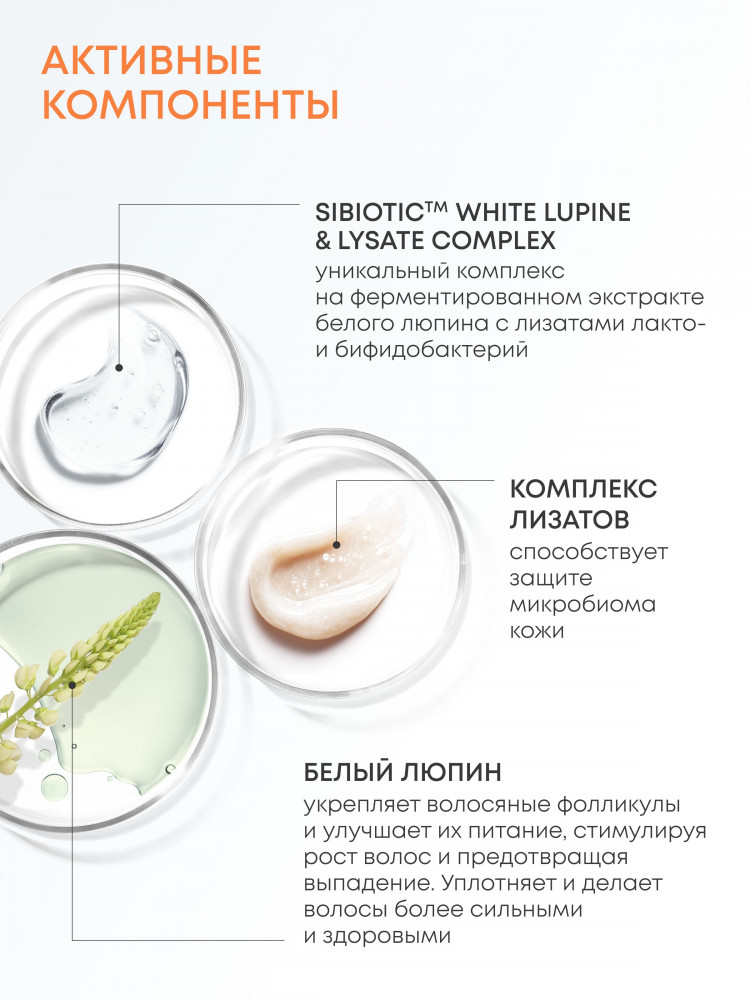 АКТИВНЫЕ КОМПОНЕНТЫ

SIBIOTIC™ WHITE LUPINE & LYSATE COMPLEX

уникальный комплекс на ферментированном экстракте белого люпина с лизатами лакто- и бифидобактерий

КОМПЛЕКС ЛИЗАТОВ

способствует защите микробиома кожи

БЕЛЫЙ ЛЮПИН

укрепляет волосяные фолликулы и улучшает их питание, стимулируя рост волос и предотвращая выпадение. Уплотняет и делает волосы более сильными и здоровыми