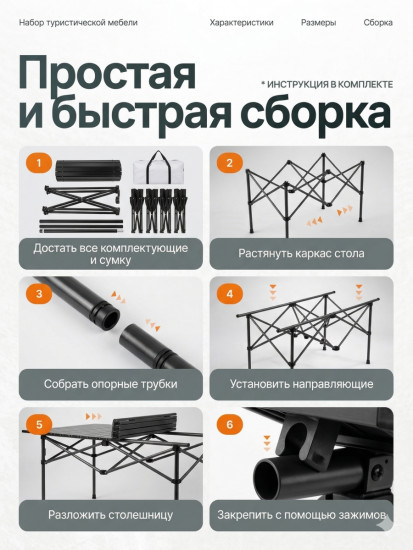 Набор туристической мебели

Характеристики

Размеры

Сборка

Простая и быстрая сборка

* ИНСТРУКЦИЯ В КОМПЛЕКТЕ

1

Достать все комплектующие и сумку

2

Растянуть каркас стола

3

Собрать опорные трубки

4

Установить направляющие

5

Разложить столешницу

6

Закрепить с помощью зажимов