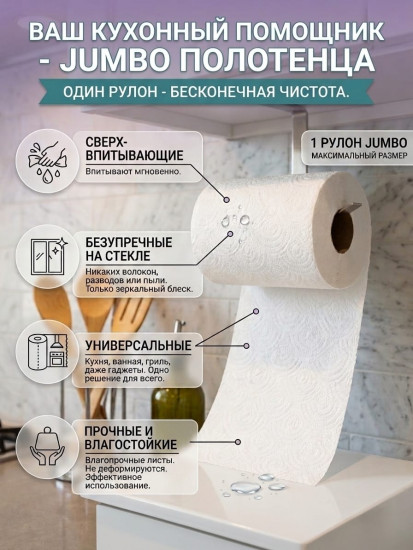 ВАШ КУХОННЫЙ ПОМОЩНИК - JUMBO ПОЛОТЕНЦА

ОДИН РУЛОН - БЕСКОНЕЧНАЯ ЧИСТОТА.

СВЕРХ-ВПИТЫВАЮЩИЕ
Впитывают мгновенно.

1 РУЛОН JUMBO
МАКСИМАЛЬНЫЙ РАЗМЕР

БЕЗУПРЕЧНЫЕ НА СТЕКЛЕ
Никаких волокон, разводов или пыли. Только зеркальный блеск.

УНИВЕРСАЛЬНЫЕ
Кухня, ванная, гриль, даже гаджеты. Одно решение для всего.

ПРОЧНЫЕ И ВЛАГОСТОЙКИЕ
Влагопрочные листы. Не деформируются. Эффективное использование.