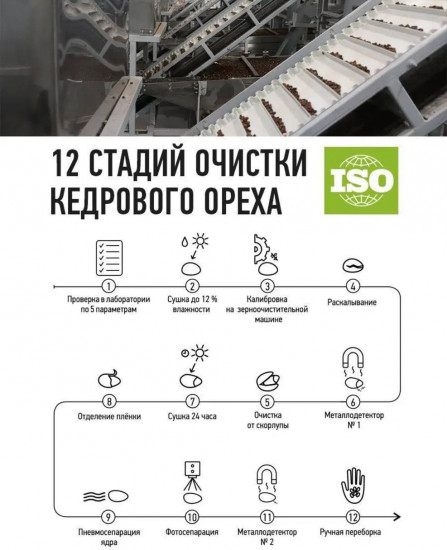 12 СТАДИЙ ОЧИСТКИ КЕДРОВОГО ОРЕХА

ISO

1
Проверка в лаборатории по 5 параметрам

2
Сушка до 12 % влажности

3
Калибровка на зерноочистительной машине

4
Раскалывание

8
Отделение плёнки

7
Сушка 24 часа

5
Очистка от скорлупы

6
Металлодетектор № 1

9
Пневмосепарация ядра

10
Фотосепарация

11
Металлодетектор № 2

12
Ручная переборка