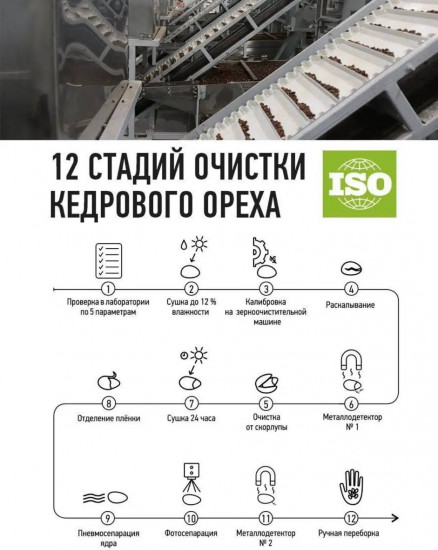 12 СТАДИЙ ОЧИСТКИ КЕДРОВОГО ОРЕХА

ISO

1
Проверка в лаборатории по 5 параметрам

2
Сушка до 12 % влажности

3
Калибровка на зерноочистительной машине

4
Раскалывание

8
Отделение плёнки

7
Сушка 24 часа

5
Очистка от скорлупы

6
Металлодетектор № 1

9
Пневмосепарация ядра

10
Фотосепарация

11
Металлодетектор № 2

12
Ручная переборка