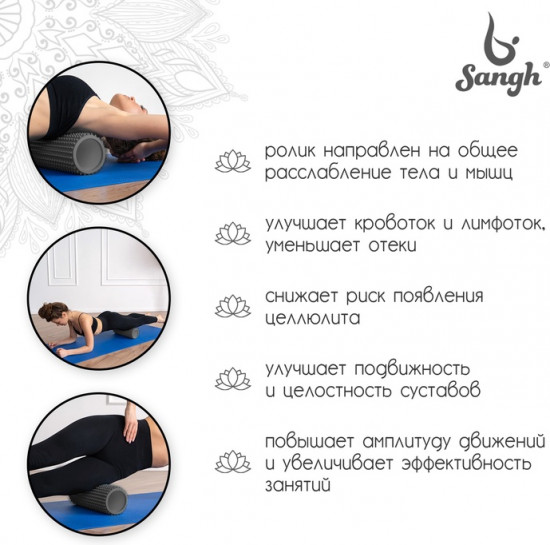 Sangh®

ролик направлен на общее расслабление тела и мышц

улучшает кровоток и лимфоток, уменьшает отеки

снижает риск появления целлюлита

улучшает подвижность и целостность суставов

повышает амплитуду движений и увеличивает эффективность занятий