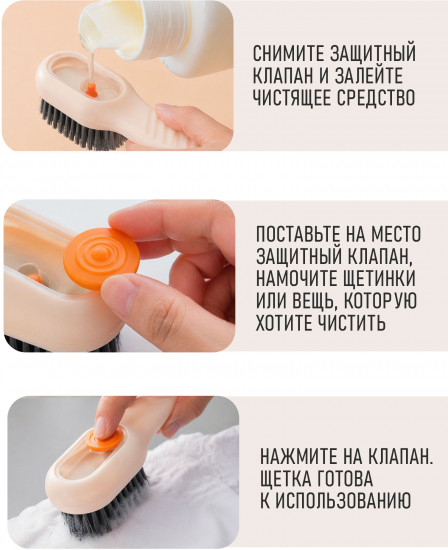 СНИМИТЕ ЗАЩИТНЫЙ КЛАПАН И ЗАЛЕЙТЕ ЧИСТЯЩЕЕ СРЕДСТВО

ПОСТАВЬТЕ НА МЕСТО ЗАЩИТНЫЙ КЛАПАН, НАМОЧИТЕ ЩЕТИНКИ ИЛИ ВЕЩЬ, КОТОРУЮ ХОТИТЕ ЧИСТИТЬ

НАЖМИТЕ НА КЛАПАН. ЩЕТКА ГОТОВА К ИСПОЛЬЗОВАНИЮ