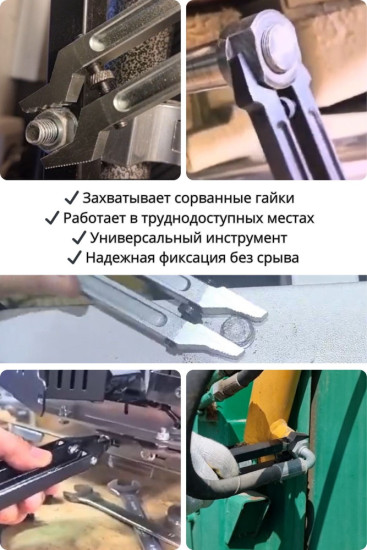 ✓ Захватывает сорванные гайки
✓ Работает в труднодоступных местах
✓ Универсальный инструмент
✓ Надежная фиксация без срыва