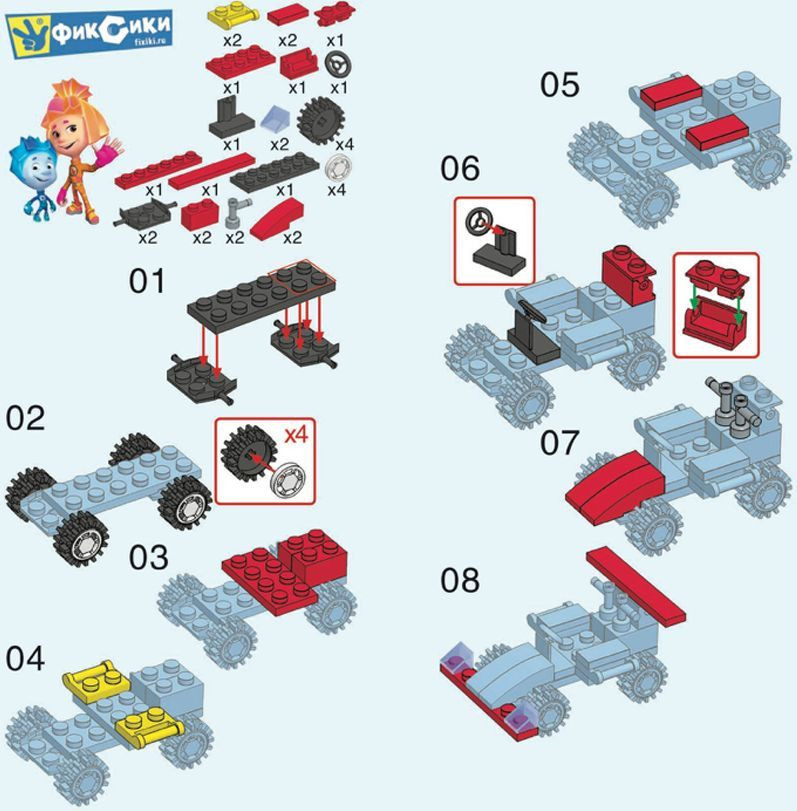 ФИКСИКИ
fixiki.ru

x2 x2 x1
x1 x1 x1
x1 x2 x4
x1 x1 x1 x4
x2 x2 x2 x2

01

02

x4

03

04

05

06

07

08