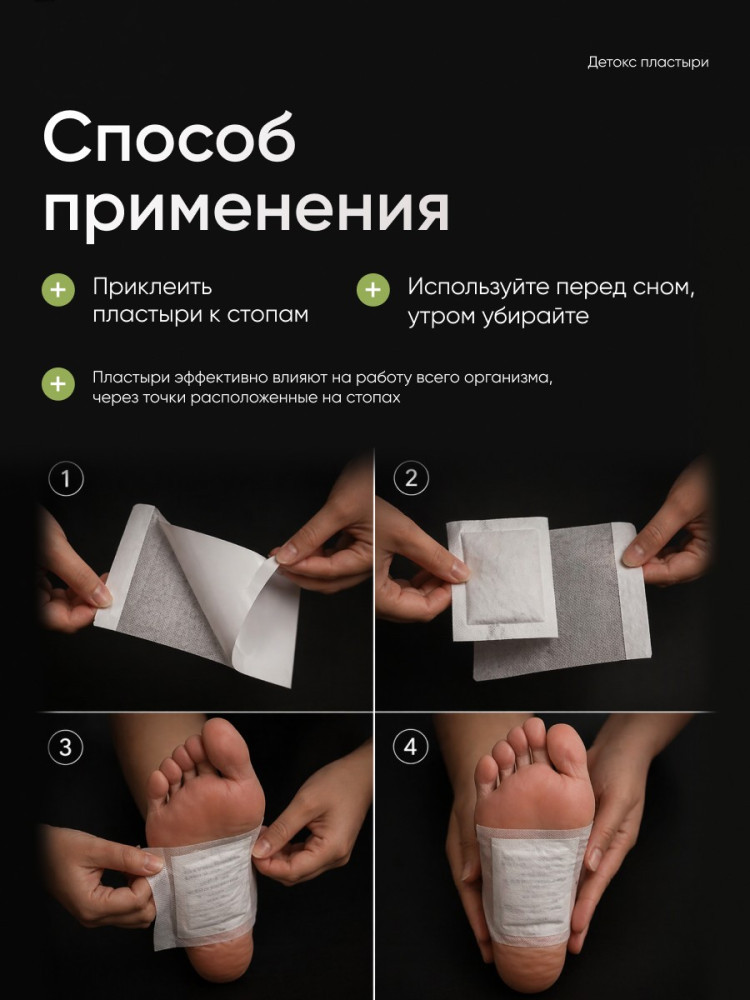 Детокс пластыри

Способ применения

+ Приклеить пластыри к стопам

+ Используйте перед сном, утром убирайте

+ Пластыри эффективно влияют на работу всего организма, через точки расположенные на стопах

1

2

3

4