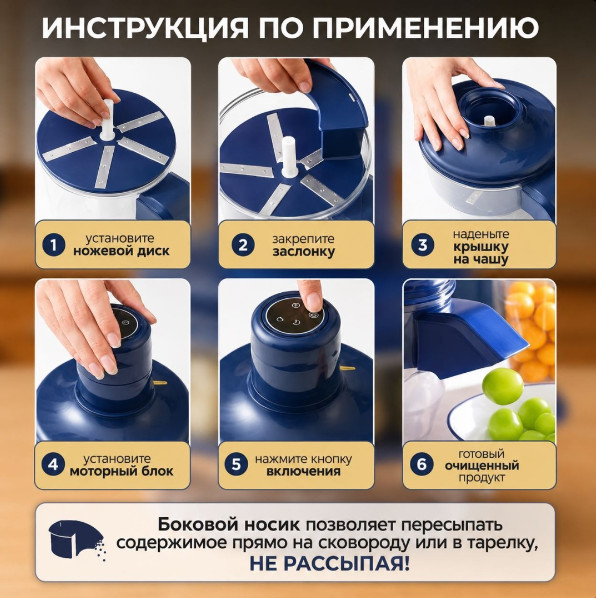 ИНСТРУКЦИЯ ПО ПРИМЕНЕНИЮ

1 установите ножевой диск

2 закрепите заслонку

3 наденьте крышку на чашу

4 установите моторный блок

5 нажмите кнопку включения

6 готовый очищенный продукт

Боковой носик позволяет пересыпать содержимое прямо на сковороду или в тарелку, НЕ РАССЫПАЯ!