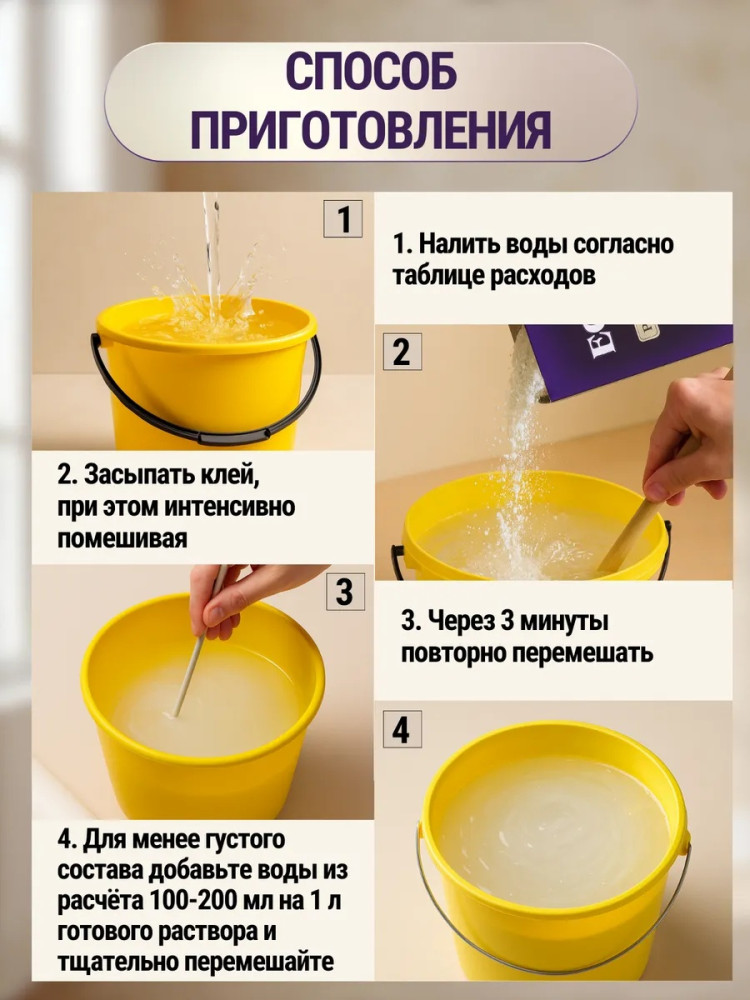 СПОСОБ ПРИГОТОВЛЕНИЯ

1

1. Налить воды согласно таблице расходов

2

2. Засыпать клей, при этом интенсивно помешивая

3

3. Через 3 минуты повторно перемешать

4

4. Для менее густого состава добавьте воды из расчёта 100-200 мл на 1 л готового раствора и тщательно перемешайте