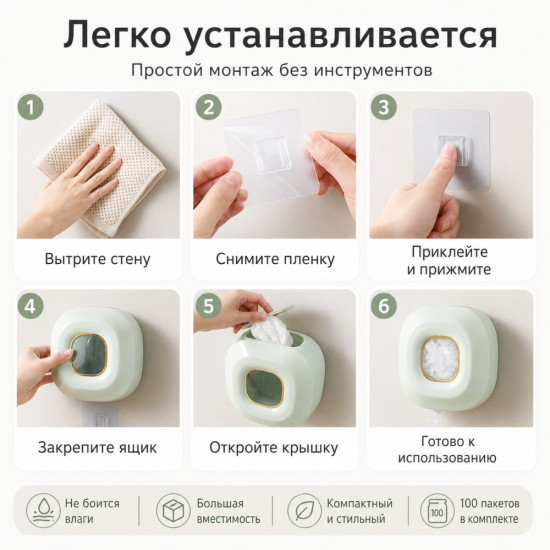 Легко устанавливается

Простой монтаж без инструментов

1
Вытрите стену

2
Снимите пленку

3
Приклейте и прижмите

4
Закрепите ящик

5
Откройте крышку

6
Готово к использованию

Не боится влаги

Большая вместимость

Компактный и стильный

100
100 пакетов в комплекте