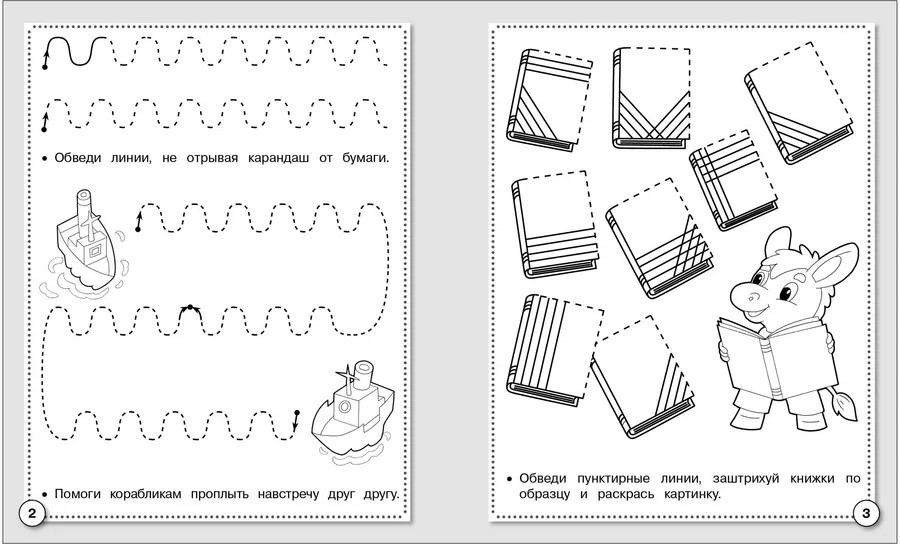 • Обведи линии, не отрывая карандаш от бумаги.

• Помоги корабликам проплыть навстречу друг другу.

2

• Обведи пунктирные линии, заштрихуй книжки по образцу и раскрась картинку.

3