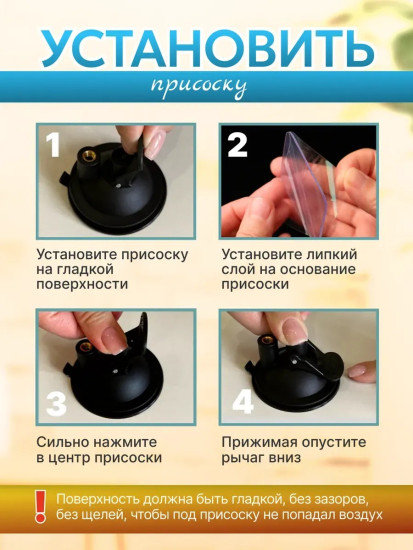 УСТАНОВИТЬ

присоску

1

Установите присоску на гладкой поверхности

2

Установите липкий слой на основание присоски

3

Сильно нажмите в центр присоски

4

Прижимая опустите рычаг вниз

!

Поверхность должна быть гладкой, без зазоров, без щелей, чтобы под присоску не попадал воздух