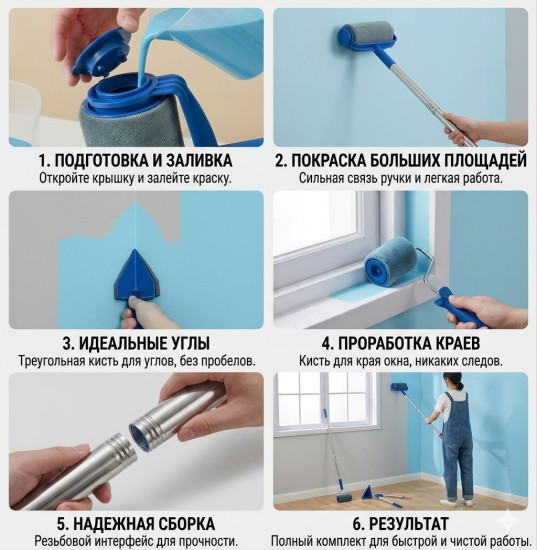 1. ПОДГОТОВКА И ЗАЛИВКА
Откройте крышку и залейте краску.

2. ПОКРАСКА БОЛЬШИХ ПЛОЩАДЕЙ
Сильная связь ручки и легкая работа.

3. ИДЕАЛЬНЫЕ УГЛЫ
Треугольная кисть для углов, без пробелов.

4. ПРОРАБОТКА КРАЕВ
Кисть для края окна, никаких следов.

5. НАДЕЖНАЯ СБОРКА
Резьбовой интерфейс для прочности.

6. РЕЗУЛЬТАТ
Полный комплект для быстрой и чистой работы.