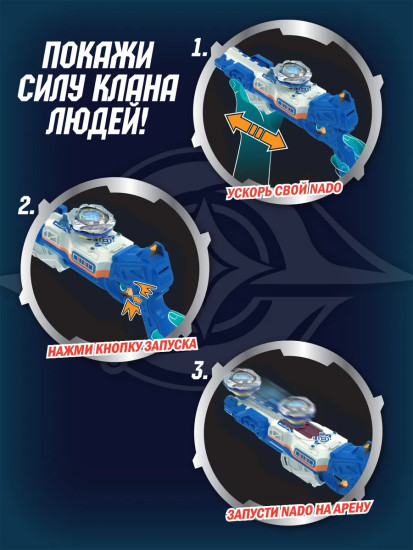 ПОКАЖИ СИЛУ КЛАНА ЛЮДЕЙ!

1.

УСКОРЬ СВОЙ NADO

2.

НАЖМИ КНОПКУ ЗАПУСКА

3.

ЗАПУСТИ NADO НА АРЕНУ