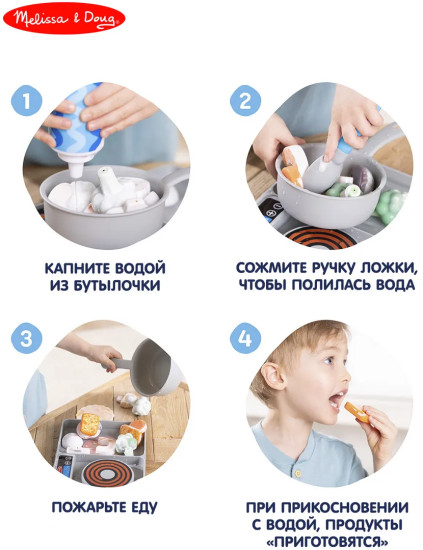 Melissa & Doug

1

КАПНИТЕ ВОДОЙ ИЗ БУТЫЛОЧКИ

2

СОЖМИТЕ РУЧКУ ЛОЖКИ, ЧТОБЫ ПОЛИЛАСЬ ВОДА

3

ПОЖАРЬТЕ ЕДУ

4

ПРИ ПРИКОСНОВЕНИИ С ВОДОЙ, ПРОДУКТЫ «ПРИГОТОВЯТСЯ»