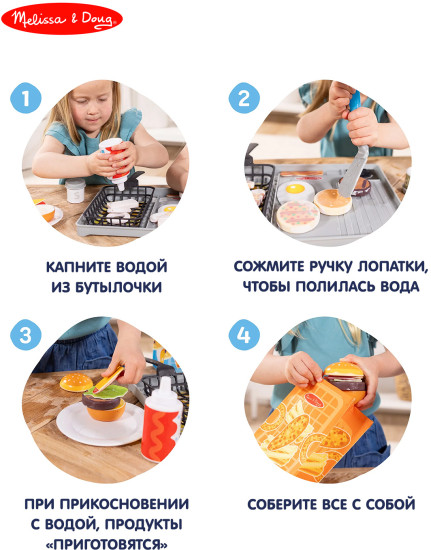 Melissa & Doug

1

КАПНИТЕ ВОДОЙ ИЗ БУТЫЛОЧКИ

2

СОЖМИТЕ РУЧКУ ЛОПАТКИ, ЧТОБЫ ПОЛИЛАСЬ ВОДА

3

ПРИ ПРИКОСНОВЕНИИ С ВОДОЙ, ПРОДУКТЫ «ПРИГОТОВЯТСЯ»

4

СОБЕРИТЕ ВСЕ С СОБОЙ