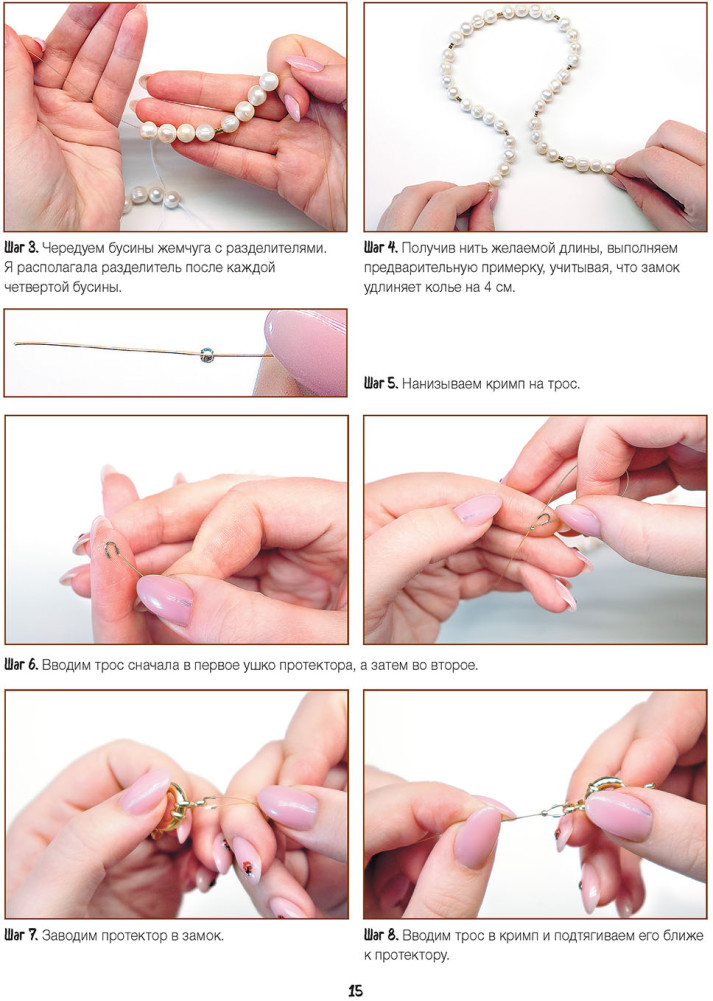 Шаг 3. Чередуем бусины жемчуга с разделителями. Я располагала разделитель после каждой четвертой бусины.

Шаг 4. Получив нить желаемой длины, выполняем предварительную примерку, учитывая, что замок удлиняет колье на 4 см.

Шаг 5. Нанизываем кримп на трос.

Шаг 6. Вводим трос сначала в первое ушко протектора, а затем во второе.

Шаг 7. Заводим протектор в замок.

Шаг 8. Вводим трос в кримп и подтягиваем его ближе к протектору.

15