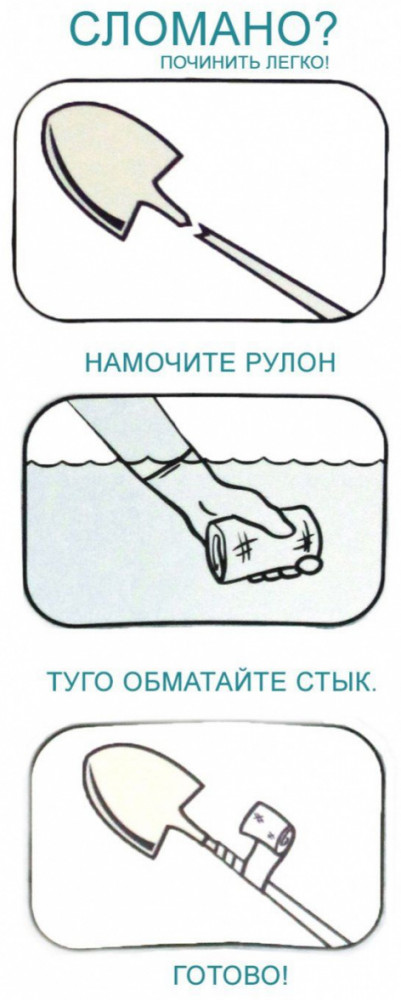 СЛОМАНО?
ПОЧИНИТЬ ЛЕГКО!

НАМОЧИТЕ РУЛОН

ТУГО ОБМАТАЙТЕ СТЫК.

ГОТОВО!