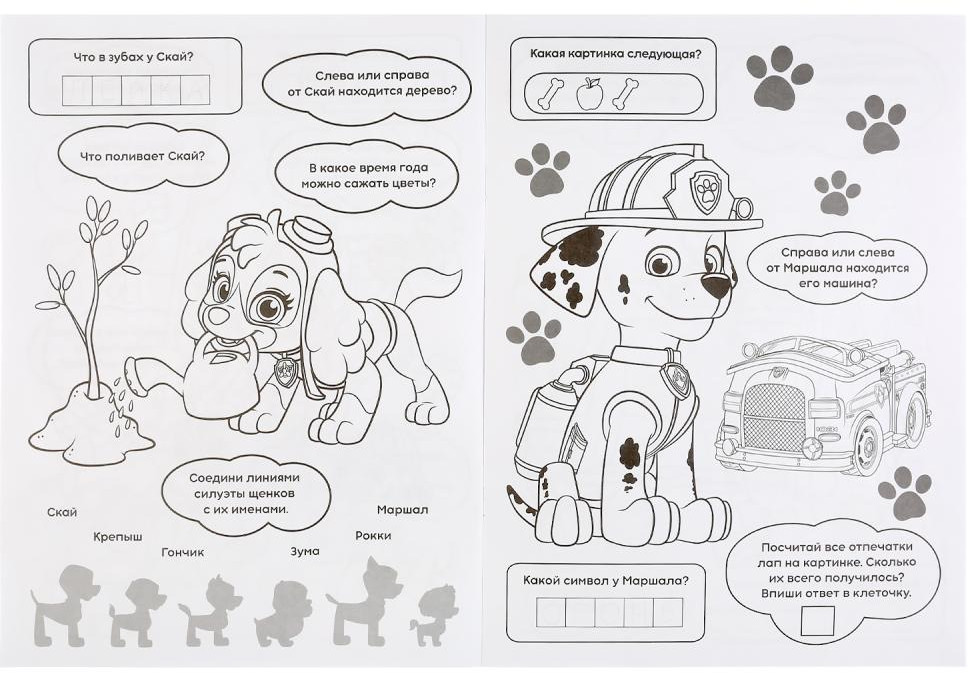 Что в зубах у Скай?

Слева или справа от Скай находится дерево?

Что поливает Скай?

В какое время года можно сажать цветы?

Соедини линиями силуэты щенков с их именами.

Скай

Крепыш

Гончик

Зума

Рокки

Маршал

Какая картинка следующая?

Справа или слева от Маршала находится его машина?

Какой символ у Маршала?

Посчитай все отпечатки лап на картинке. Сколько их всего получилось? Впиши ответ в клеточку.