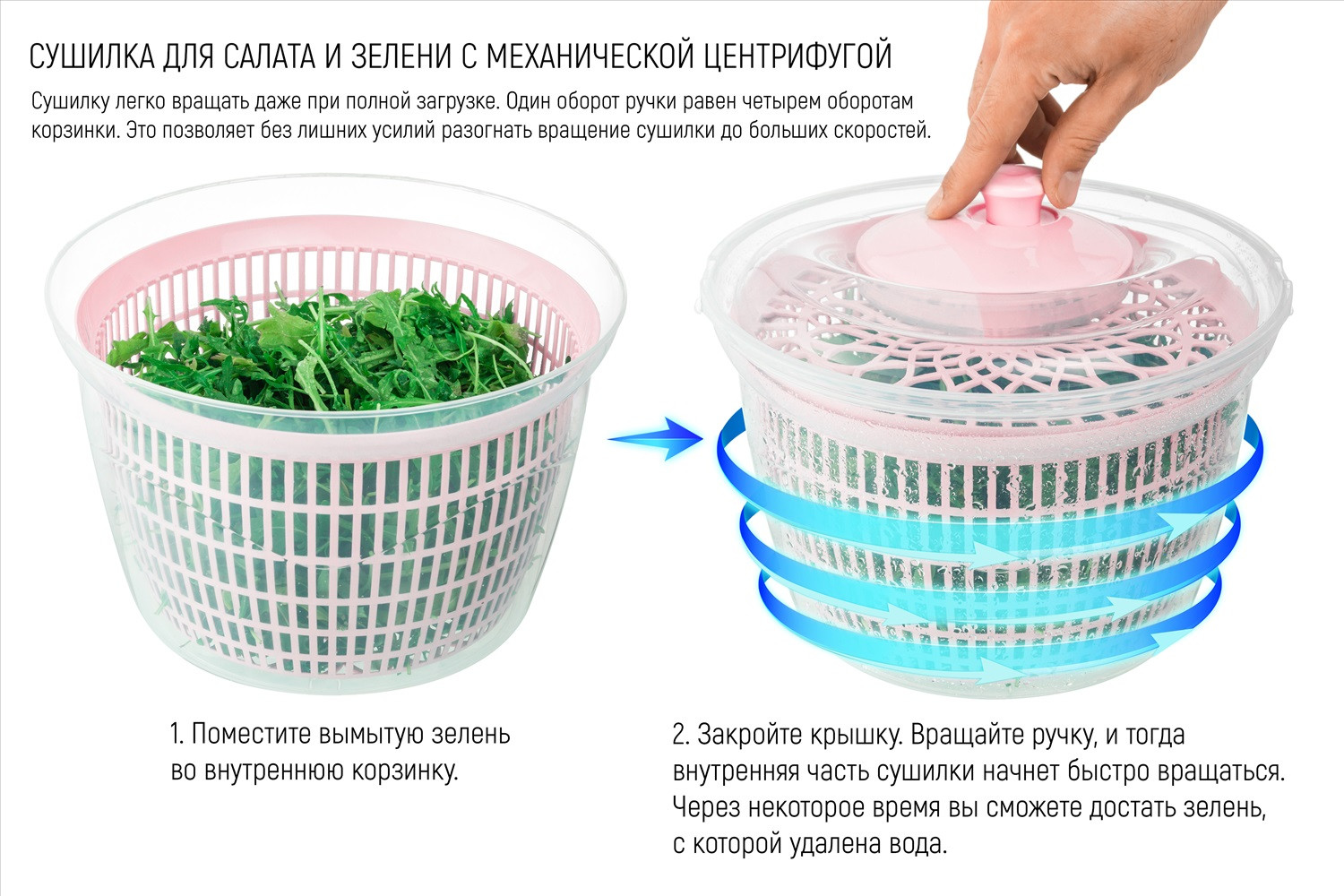 СУШИЛКА ДЛЯ САЛАТА И ЗЕЛЕНИ С МЕХАНИЧЕСКОЙ ЦЕНТРИФУГОЙ

Сушилку легко вращать даже при полной загрузке. Один оборот ручки равен четырем оборотам корзинки. Это позволяет без лишних усилий разогнать вращение сушилки до больших скоростей.

1. Поместите вымытую зелень во внутреннюю корзинку.

2. Закройте крышку. Вращайте ручку, и тогда внутренняя часть сушилки начнет быстро вращаться. Через некоторое время вы сможете достать зелень, с которой удалена вода.