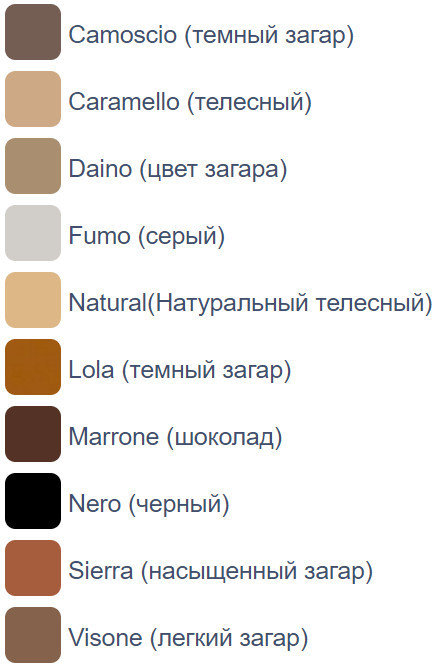 Camoscio (темный загар)

Caramello (телесный)

Daino (цвет загара)

Fumo (серый)

Natural(Натуральный телесный)

Lola (темный загар)

Marrone (шоколад)

Nero (черный)

Sierra (насыщенный загар)

Visone (легкий загар)