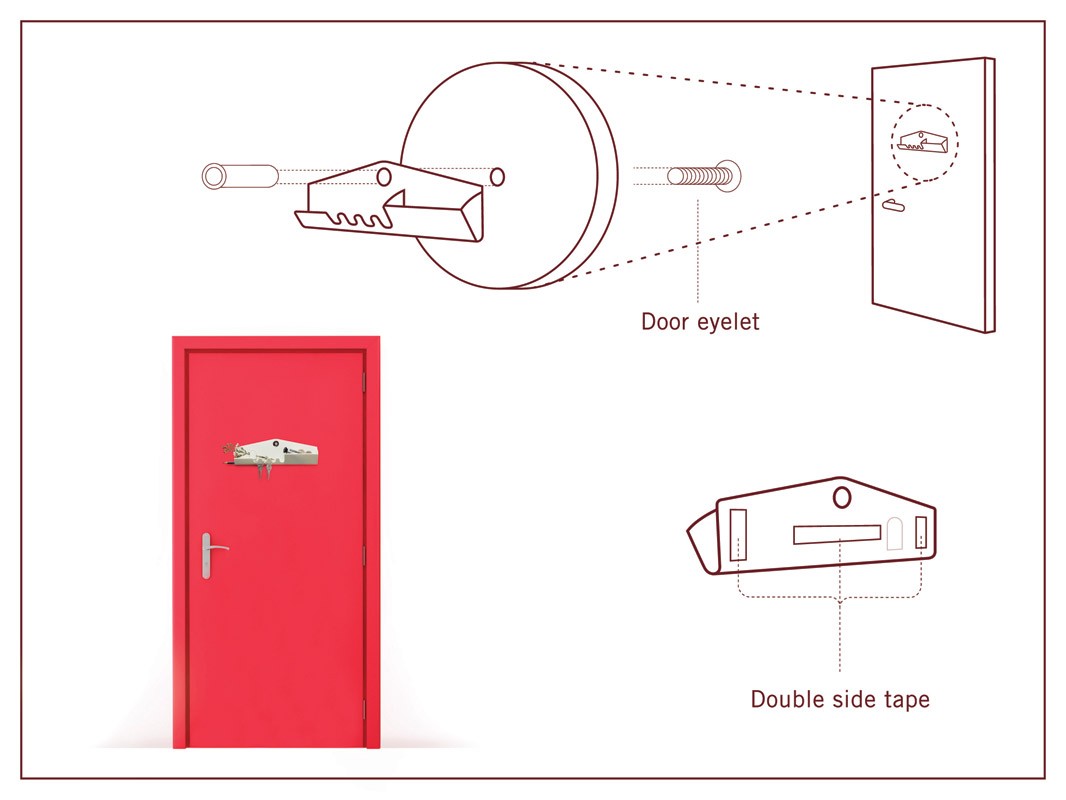 Door eyelet

Double side tape