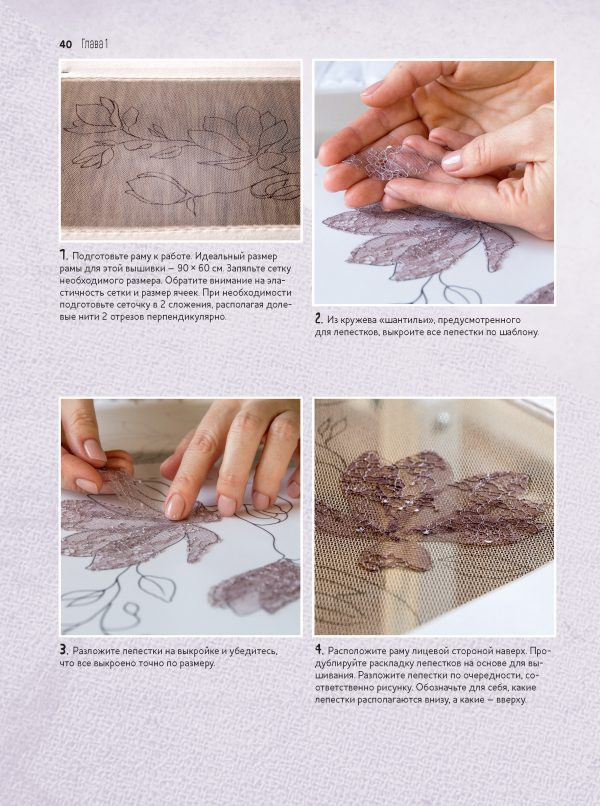 40 Глава 1

1. Подготовьте раму к работе. Идеальный размер рамы для этой вышивки — 90 × 60 см. Запяльте сетку необходимого размера. Обратите внимание на эластичность сетки и размер ячеек. При необходимости подготовьте сеточку в 2 сложения, располагая долевые нити 2 отрезов перпендикулярно.

2. Из кружева «шантильи», предусмотренного для лепестков, выкроите все лепестки по шаблону.

3. Разложите лепестки на выкройке и убедитесь, что все выкроено точно по размеру.

4. Расположите раму лицевой стороной наверх. Продублируйте раскладку лепестков на основе для вышивания. Разложите лепестки по очередности, соответственно рисунку. Обозначьте для себя, какие лепестки располагаются внизу, а какие — вверху.