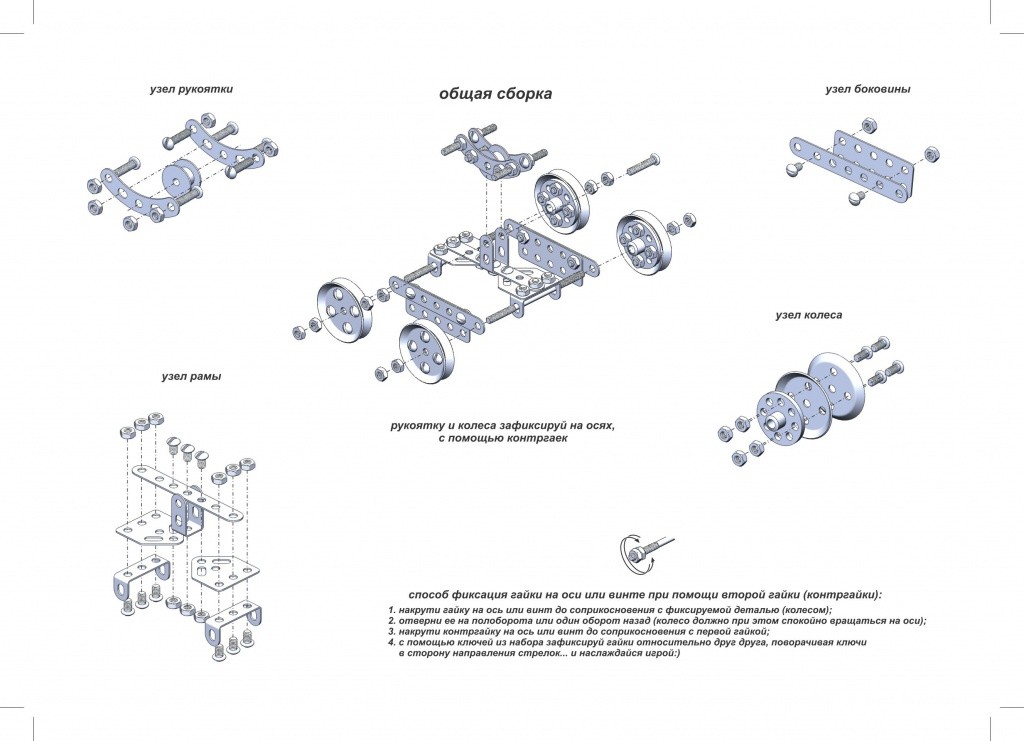 узел рукоятки

общая сборка

узел боковины

узел колеса

узел рамы

рукоятку и колеса зафиксируй на осях, с помощью контргаек

способ фиксация гайки на оси или винте при помощи второй гайки (контргайки):

1. накрути гайку на ось или винт до соприкосновения с фиксируемой деталью (колесом);
2. отверни ее на полоборота или один оборот назад (колесо должно при этом спокойно вращаться на оси);
3. накрути контргайку на ось или винт до соприкосновения с первой гайкой;
4. с помощью ключей из набора зафиксируй гайки относительно друг друга, поворачивая ключи в сторону направления стрелок... и наслаждайся игрой:)