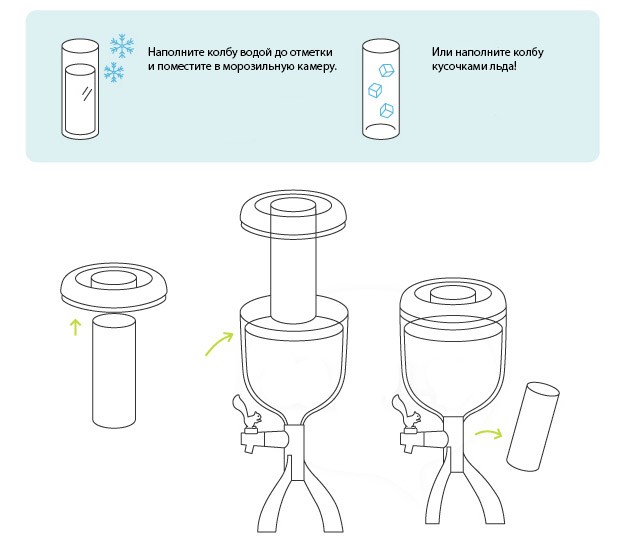 Наполните колбу водой до отметки и поместите в морозильную камеру.

Или наполните колбу кусочками льда!