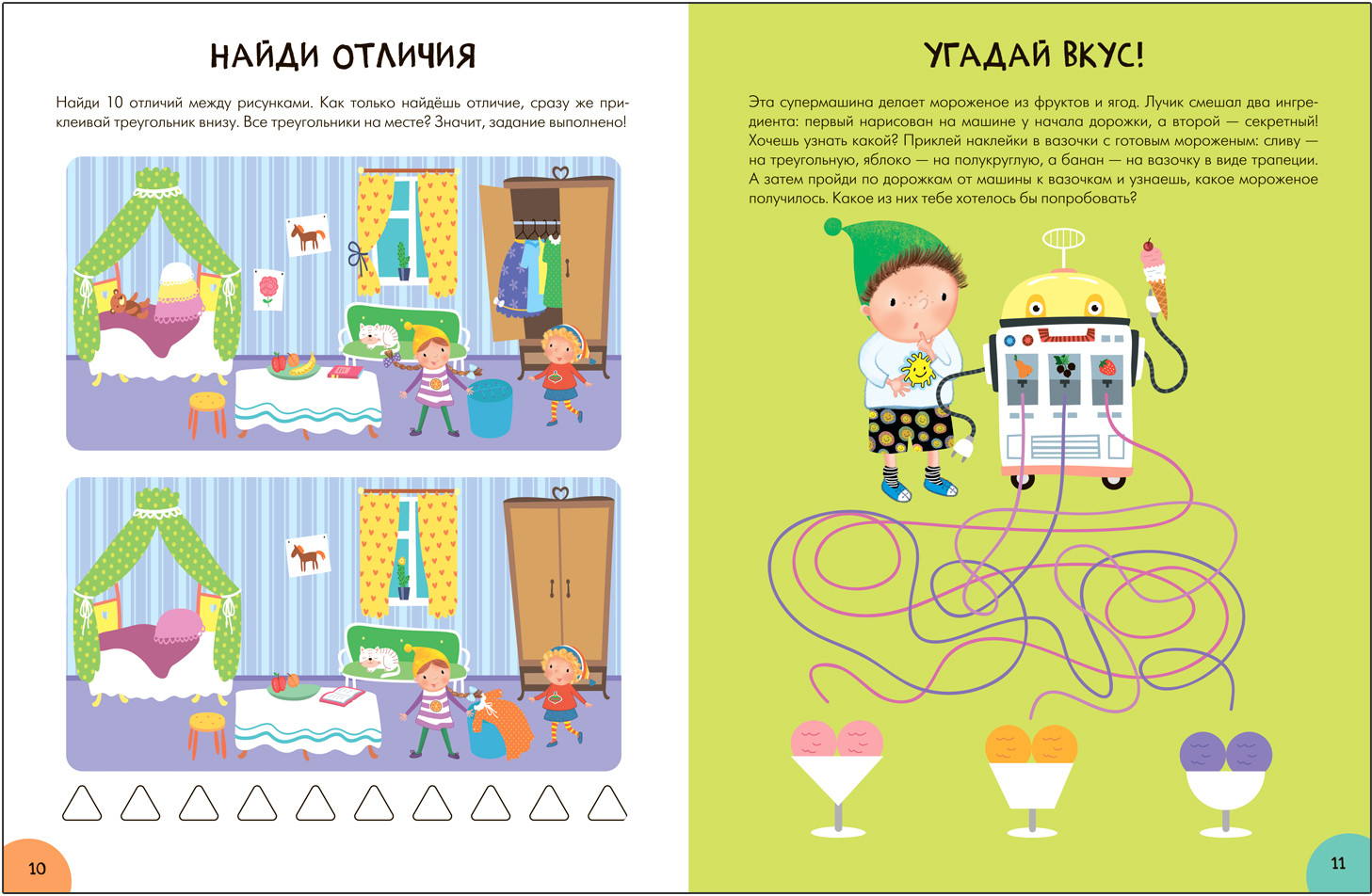 НАЙДИ ОТЛИЧИЯ

Найди 10 отличий между рисунками. Как только найдёшь отличие, сразу же приклеивай треугольник внизу. Все треугольники на месте? Значит, задание выполнено!

10

УГАДАЙ ВКУС!

Эта супермашина делает мороженое из фруктов и ягод. Лучик смешал два ингредиента: первый нарисован на машине у начала дорожки, а второй — секретный! Хочешь узнать какой? Приклей наклейки в вазочки с готовым мороженым: сливу — на треугольную, яблоко — на полукруглую, а банан — на вазочку в виде трапеции. А затем пройди по дорожкам от машины к вазочкам и узнаешь, какое мороженое получилось. Какое из них тебе хотелось бы попробовать?

11