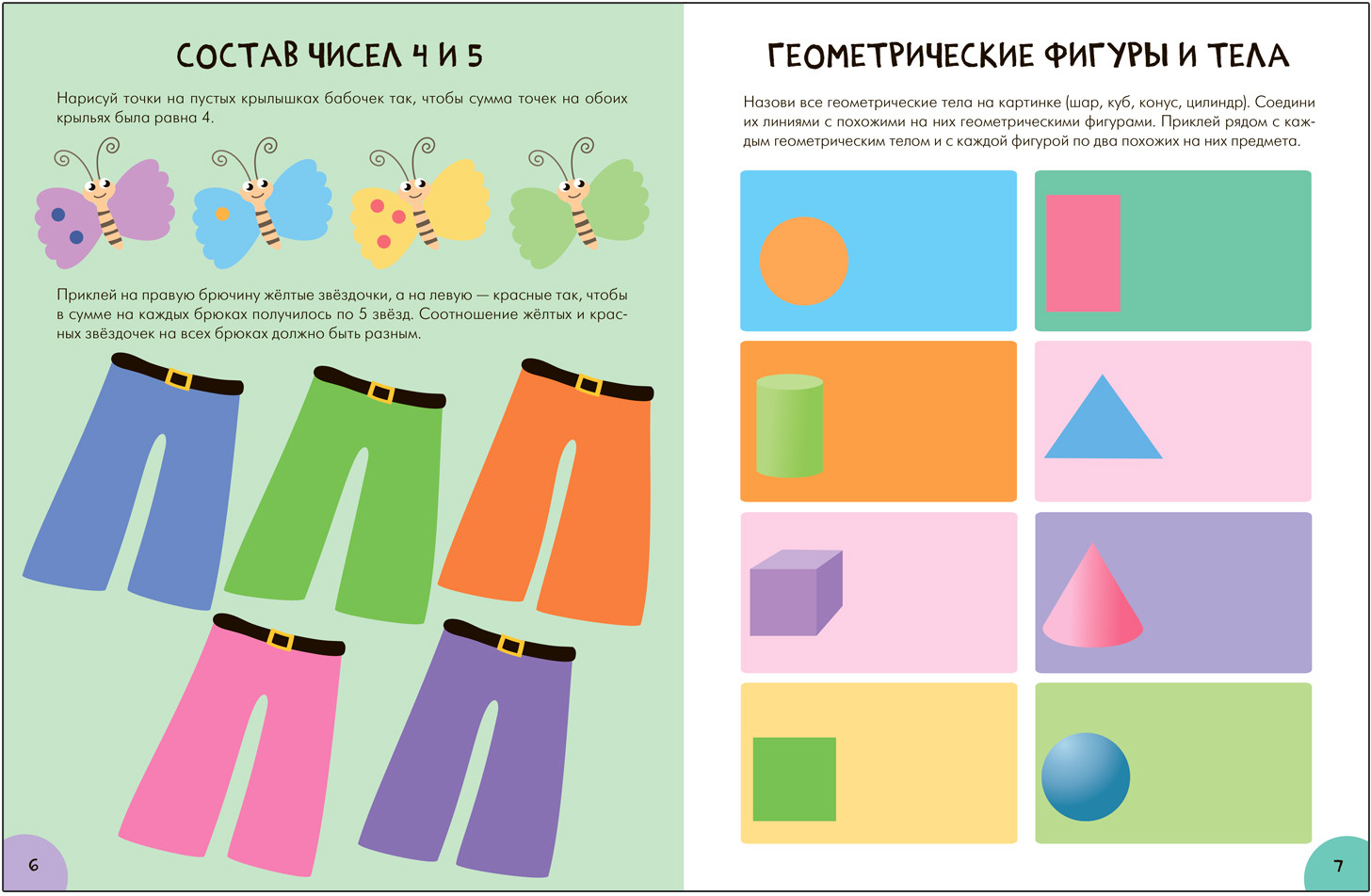 СОСТАВ ЧИСЕЛ 4 И 5

Нарисуй точки на пустых крылышках бабочек так, чтобы сумма точек на обоих крыльях была равна 4.

Приклей на правую брючину жёлтые звёздочки, а на левую — красные так, чтобы в сумме на каждых брюках получилось по 5 звёзд. Соотношение жёлтых и красных звёздочек на всех брюках должно быть разным.

6

ГЕОМЕТРИЧЕСКИЕ ФИГУРЫ И ТЕЛА

Назови все геометрические тела на картинке (шар, куб, конус, цилиндр). Соедини их линиями с похожими на них геометрическими фигурами. Приклей рядом с каждым геометрическим телом и с каждой фигурой по два похожих на них предмета.

7