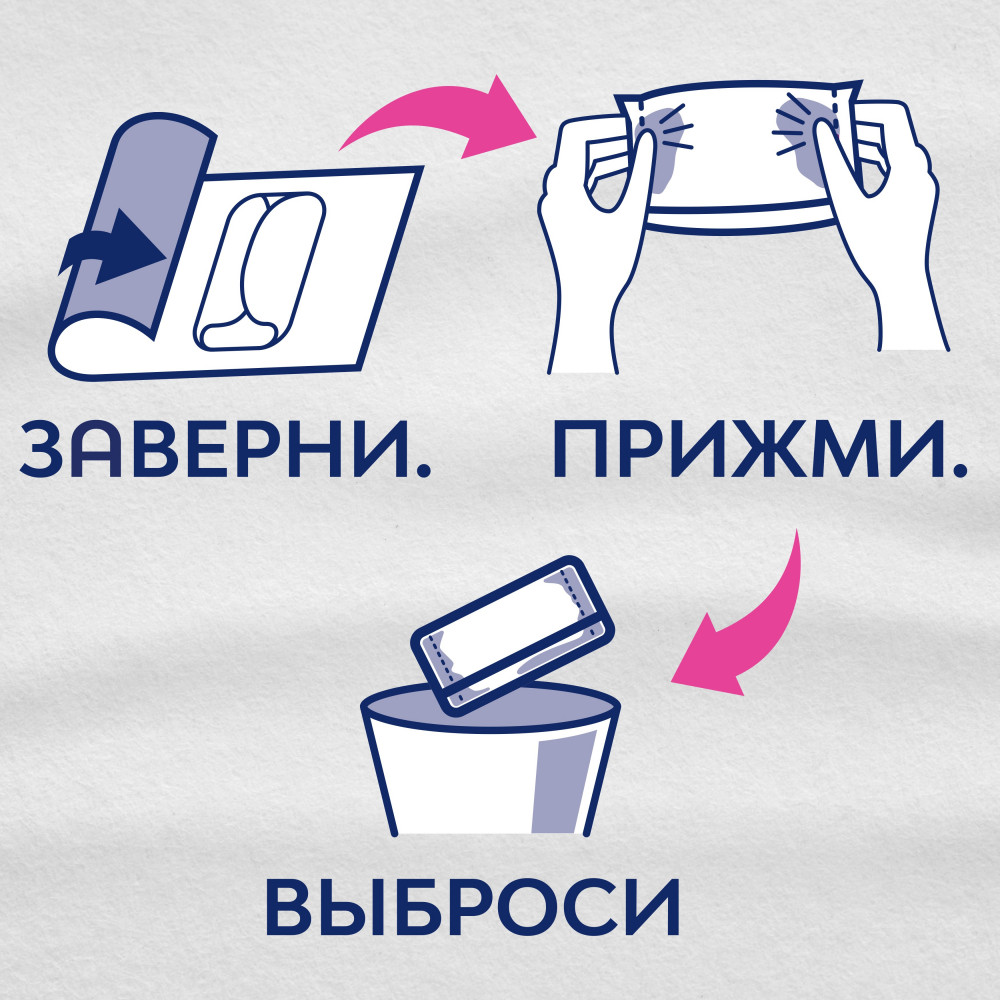 ЗАВЕРНИ. ПРИЖМИ.

ВЫБРОСИ