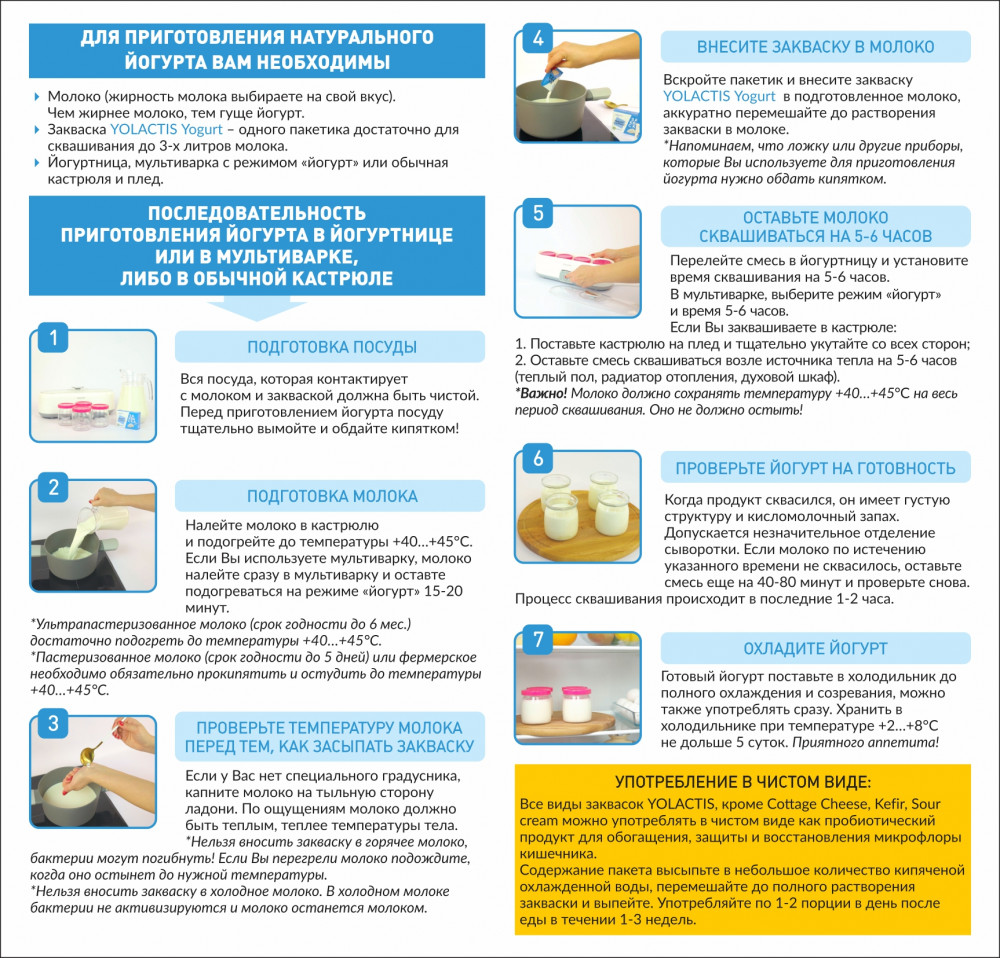 ДЛЯ ПРИГОТОВЛЕНИЯ НАТУРАЛЬНОГО ЙОГУРТА ВАМ НЕОБХОДИМЫ

Молоко (жирность молока выбираете на свой вкус). Чем жирнее молоко, тем гуще йогурт.
Закваска YOLACTIS Yogurt – одного пакетика достаточно для сквашивания до 3-х литров молока.
Йогуртница, мультиварка с режимом «йогурт» или обычная кастрюля и плед.

ПОСЛЕДОВАТЕЛЬНОСТЬ ПРИГОТОВЛЕНИЯ ЙОГУРТА В ЙОГУРТНИЦЕ ИЛИ В МУЛЬТИВАРКЕ, ЛИБО В ОБЫЧНОЙ КАСТРЮЛЕ

1
ПОДГОТОВКА ПОСУДЫ
Вся посуда, которая контактирует с молоком и закваской должна быть чистой. Перед приготовлением йогурта посуду тщательно вымойте и обдайте кипятком!

2
ПОДГОТОВКА МОЛОКА
Налейте молоко в кастрюлю и подогрейте до температуры +40...+45°С. Если Вы используете мультиварку, молоко налейте сразу в мультиварку и оставте подогреваться на режиме «йогурт» 15-20 минут.
*Ультрапастеризованное молоко (срок годности до 6 мес.) достаточно подогреть до температуры +40...+45°С.
*Пастеризованное молоко (срок годности до 5 дней) или фермерское необходимо обязательно прокипятить и остудить до температуры +40...+45°С.

3
ПРОВЕРЬТЕ ТЕМПЕРАТУРУ МОЛОКА ПЕРЕД ТЕМ, КАК ЗАСЫПАТЬ ЗАКВАСКУ
Если у Вас нет специального градусника, капните молоко на тыльную сторону ладони. По ощущениям молоко должно быть теплым, теплее температуры тела.
*Нельзя вносить закваску в горячее молоко, бактерии могут погибнуть! Если Вы перегрели молоко подождите, когда оно остынет до нужной температуры.
*Нельзя вносить закваску в холодное молоко. В холодном молоке бактерии не активизируются и молоко останется молоком.

4
ВНЕСИТЕ ЗАКВАСКУ В МОЛОКО
Вскройте пакетик и внесите закваску YOLACTIS Yogurt в подготовленное молоко, аккуратно перемешайте до растворения закваски в молоке.
*Напоминаем, что ложку или другие приборы, которые Вы используете для приготовления йогурта нужно обдать кипятком.

5
ОСТАВЬТЕ МОЛОКО СКВАШИВАТЬСЯ НА 5-6 ЧАСОВ
Перелейте смесь в йогуртницу и установите время сквашивания на 5-6 часов.
В мультиварке, выберите режим «йогурт» и время 5-6 часов.
Если Вы заквашиваете в кастрюле:
1. Поставьте кастрюлю на плед и тщательно укутайте со всех сторон;
2. Оставьте смесь сквашиваться возле источника тепла на 5-6 часов (теплый пол, радиатор отопления, духовой шкаф).
*Важно! Молоко должно сохранять температуру +40...+45°С на весь период сквашивания. Оно не должно остыть!

6
ПРОВЕРЬТЕ ЙОГУРТ НА ГОТОВНОСТЬ
Когда продукт сквасился, он имеет густую структуру и кисломолочный запах. Допускается незначительное отделение сыворотки. Если молоко по истечению указанного времени не сквасилось, оставьте смесь еще на 40-80 минут и проверьте снова.
Процесс сквашивания происходит в последние 1-2 часа.

7
ОХЛАДИТЕ ЙОГУРТ
Готовый йогурт поставьте в холодильник до полного охлаждения и созревания, можно также употреблять сразу. Хранить в холодильнике при температуре +2...+8°С не дольше 5 суток. Приятного аппетита!

УПОТРЕБЛЕНИЕ В ЧИСТОМ ВИДЕ:
Все виды заквасок YOLACTIS, кроме Cottage Cheese, Kefir, Sour cream можно употреблять в чистом виде как пробиотический продукт для обогащения, защиты и восстановления микрофлоры кишечника.
Содержание пакета высыпьте в небольшое количество кипяченой охлажденной воды, перемешайте до полного растворения закваски и выпейте. Употребляйте по 1-2 порции в день после еды в течении 1-3 недель.