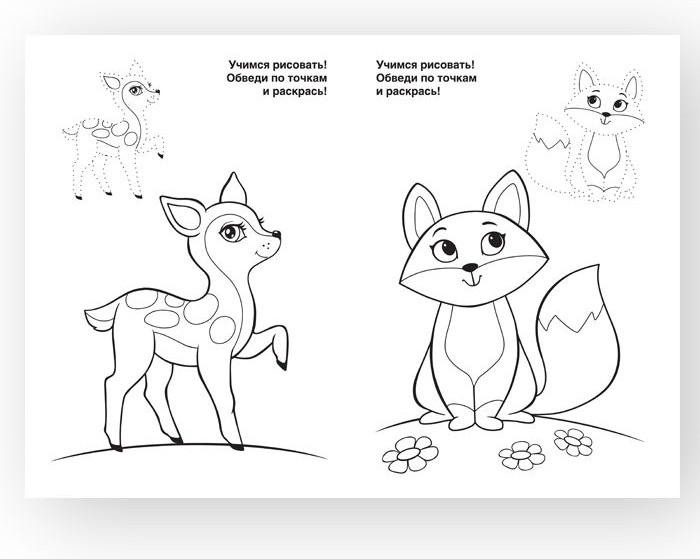 Учимся рисовать!
Обведи по точкам
и раскрась!

Учимся рисовать!
Обведи по точкам
и раскрась!