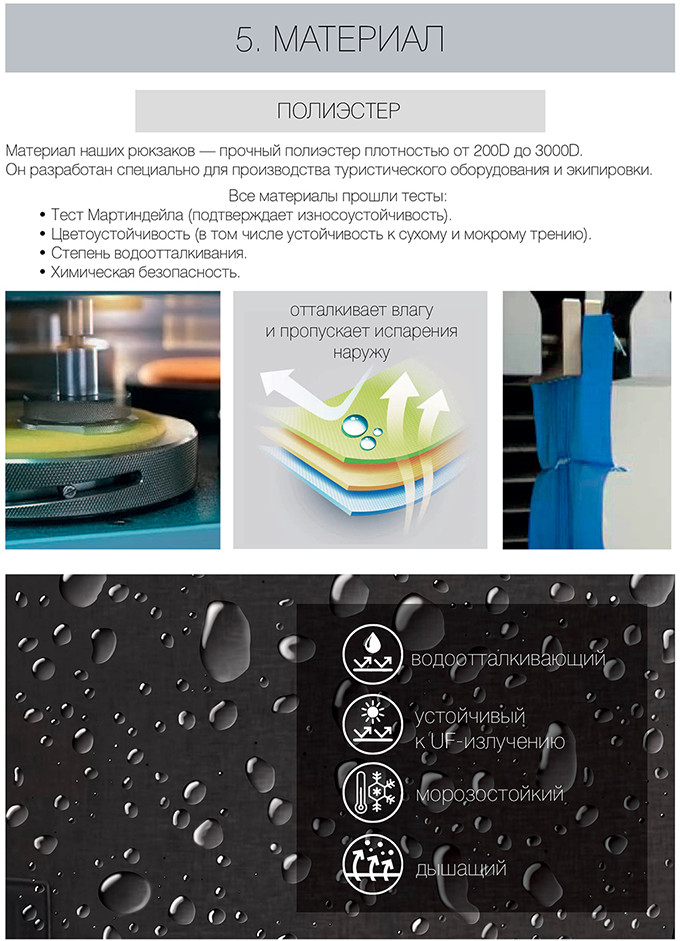 5. МАТЕРИАЛ

ПОЛИЭСТЕР

Материал наших рюкзаков — прочный полиэстер плотностью от 200D до 3000D. Он разработан специально для производства туристического оборудования и экипировки.

Все материалы прошли тесты:
• Тест Мартиндейла (подтверждает износоустойчивость).
• Цветоустойчивость (в том числе устойчивость к сухому и мокрому трению).
• Степень водоотталкивания.
• Химическая безопасность.

отталкивает влагу и пропускает испарения наружу

водоотталкивающий

устойчивый к UF-излучению

морозостойкий

дышащий