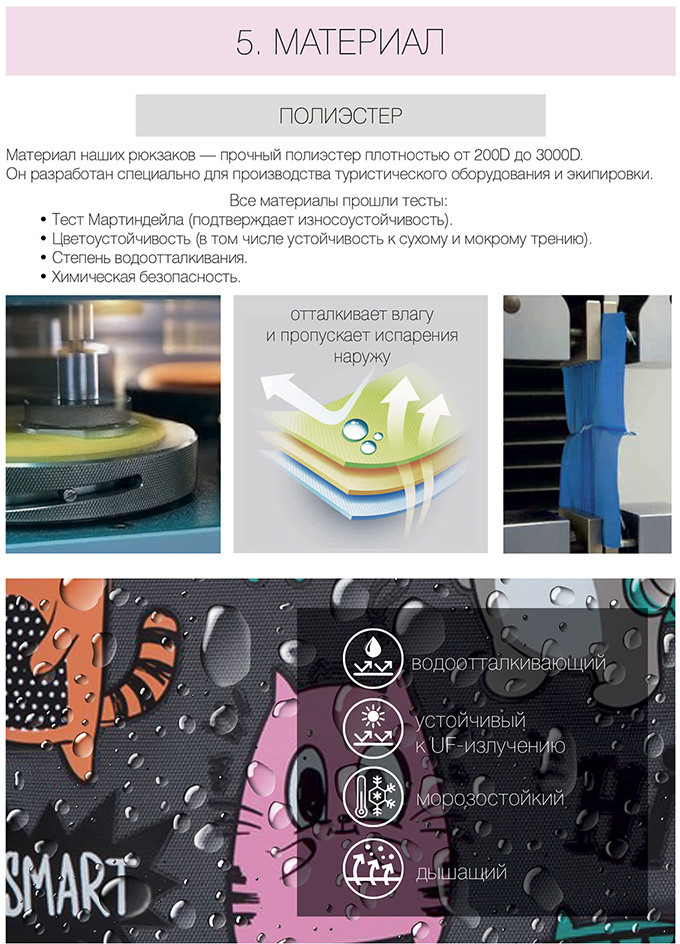 5. МАТЕРИАЛ

ПОЛИЭСТЕР

Материал наших рюкзаков — прочный полиэстер плотностью от 200D до 3000D. Он разработан специально для производства туристического оборудования и экипировки.

Все материалы прошли тесты:
• Тест Мартиндейла (подтверждает износоустойчивость).
• Цветоустойчивость (в том числе устойчивость к сухому и мокрому трению).
• Степень водоотталкивания.
• Химическая безопасность.

отталкивает влагу и пропускает испарения наружу

водоотталкивающий

устойчивый к UF-излучению

морозостойкий

дышащий

SMART