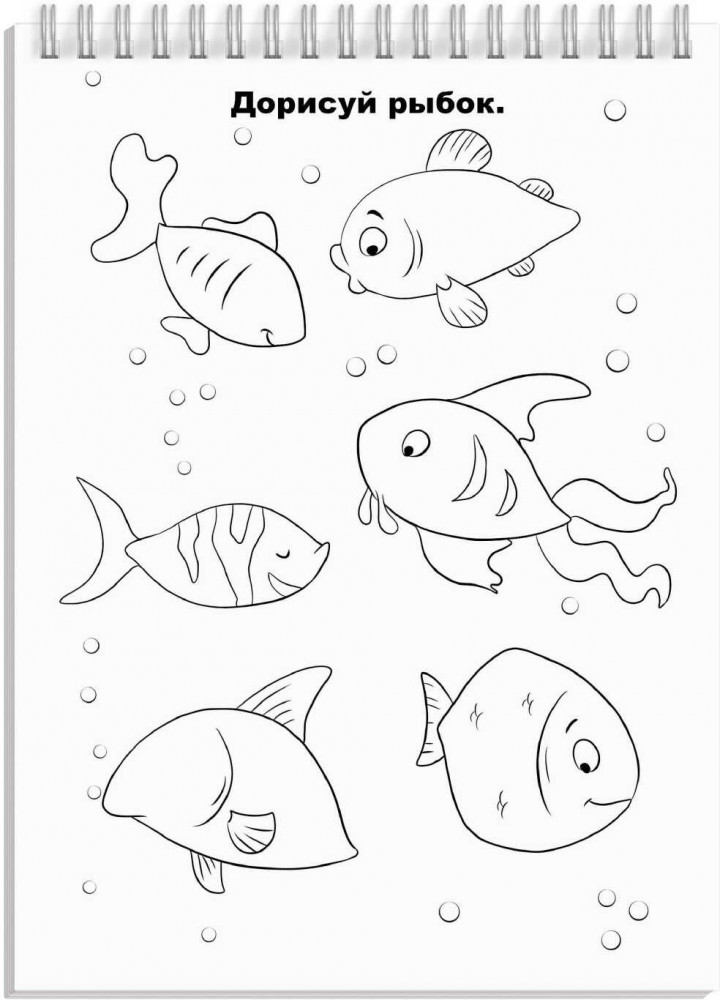 Дорисуй рыбок.