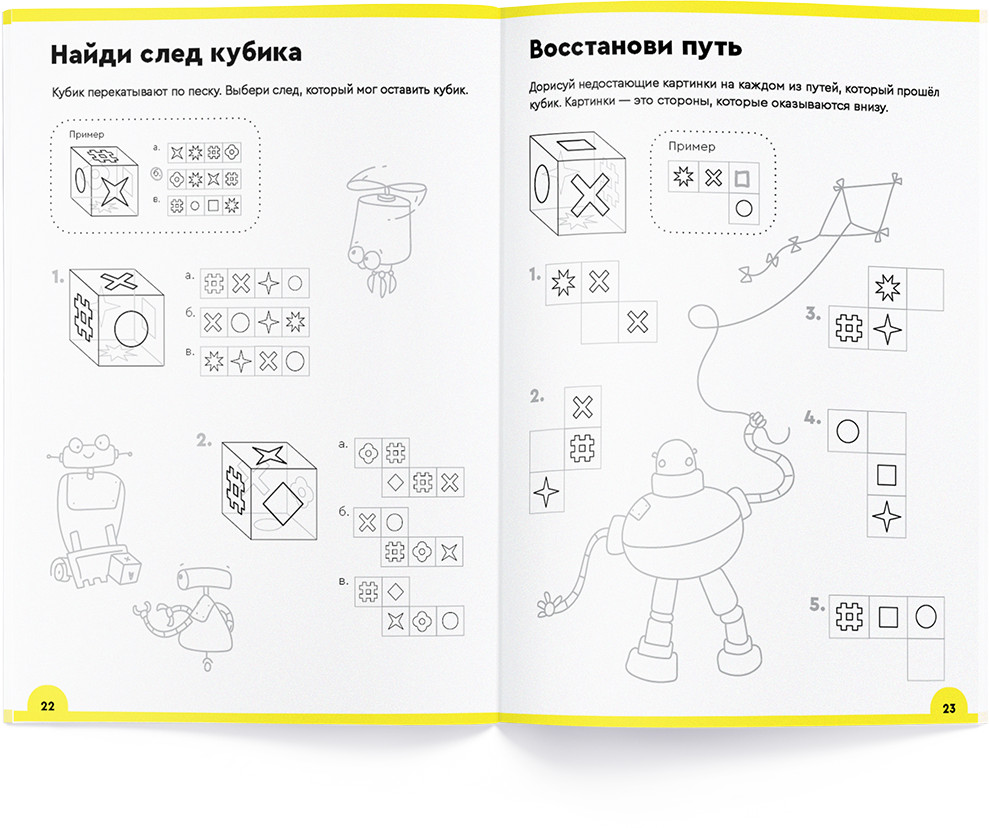 Найди след кубика

Кубик перекатывают по песку. Выбери след, который мог оставить кубик.

Пример

а.

б.

в.

1.

а.

б.

в.

2.

а.

б.

в.

22

Восстанови путь

Дорисуй недостающие картинки на каждом из путей, который прошёл кубик. Картинки — это стороны, которые оказываются внизу.

Пример

1.

2.

3.

4.

5.

23