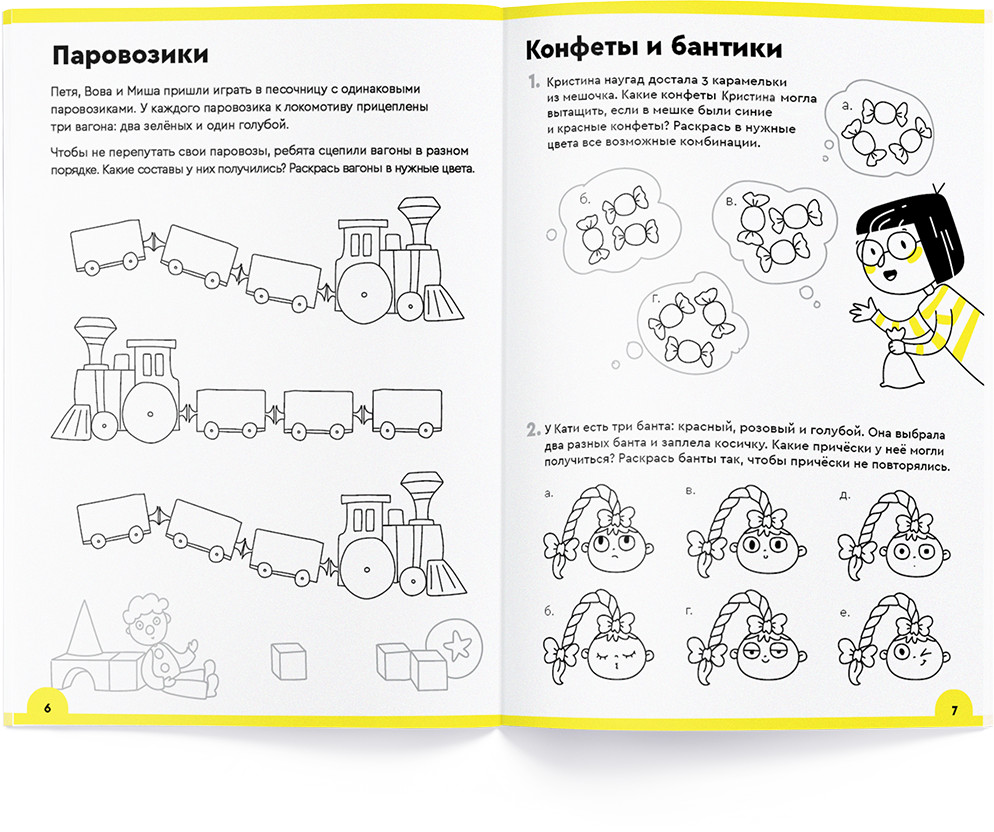 Паровозики

Петя, Вова и Миша пришли играть в песочницу с одинаковыми паровозиками. У каждого паровозика к локомотиву прицеплены три вагона: два зелёных и один голубой.

Чтобы не перепутать свои паровозы, ребята сцепили вагоны в разном порядке. Какие составы у них получились? Раскрась вагоны в нужные цвета.

6

Конфеты и бантики

1. Кристина наугад достала 3 карамельки из мешочка. Какие конфеты Кристина могла вытащить, если в мешке были синие и красные конфеты? Раскрась в нужные цвета все возможные комбинации.

а.

б.

в.

г.

2. У Кати есть три банта: красный, розовый и голубой. Она выбрала два разных банта и заплела косичку. Какие причёски у неё могли получиться? Раскрась банты так, чтобы причёски не повторялись.

а.

в.

д.

б.

г.

е.

7