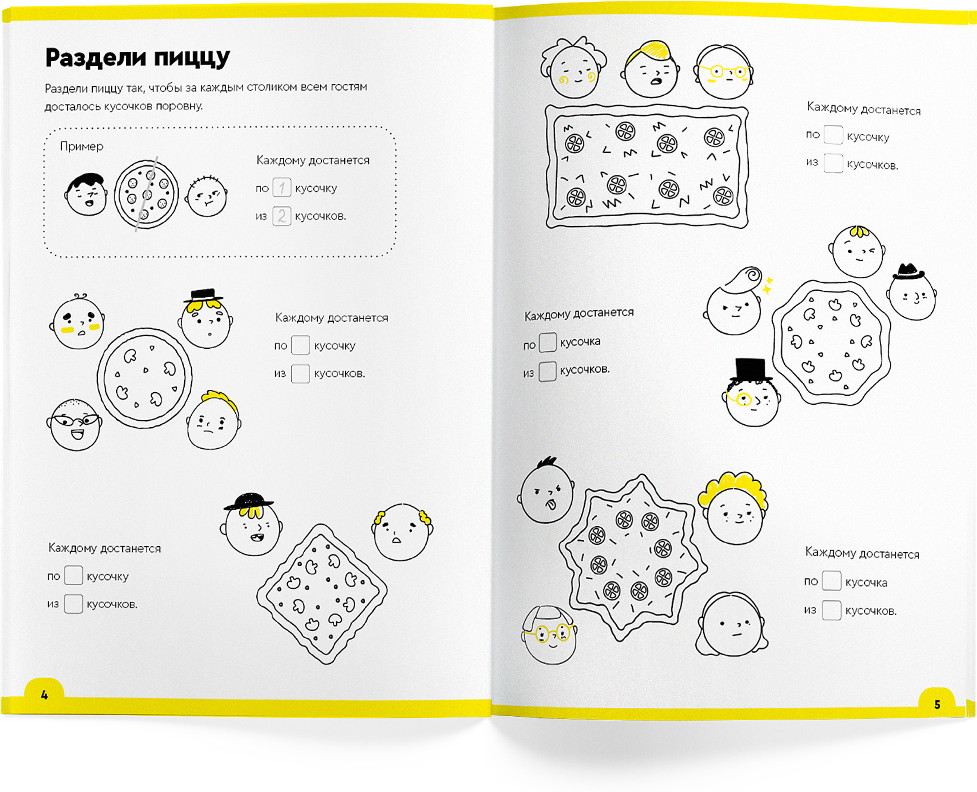 Раздели пиццу

Раздели пиццу так, чтобы за каждым столиком всем гостям досталось кусочков поровну.

Пример

Каждому достанется

по 1 кусочку

из 2 кусочков.

Каждому достанется

по кусочку

из кусочков.

Каждому достанется

по кусочку

из кусочков.

4

Каждому достанется

по кусочку

из кусочков.

Каждому достанется

по кусочка

из кусочков.

Каждому достанется

по кусочка

из кусочков.

5